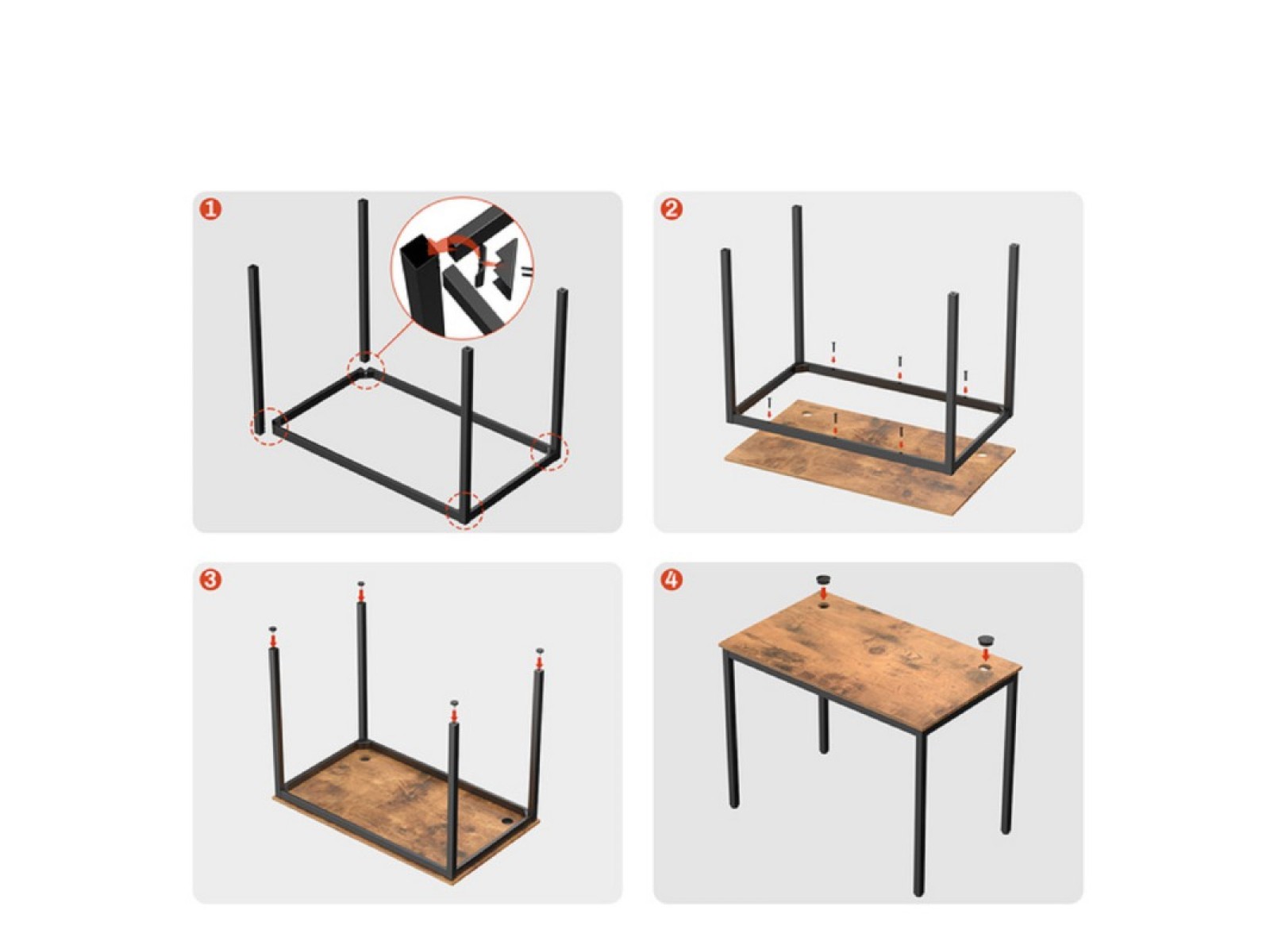 1

2

3

4